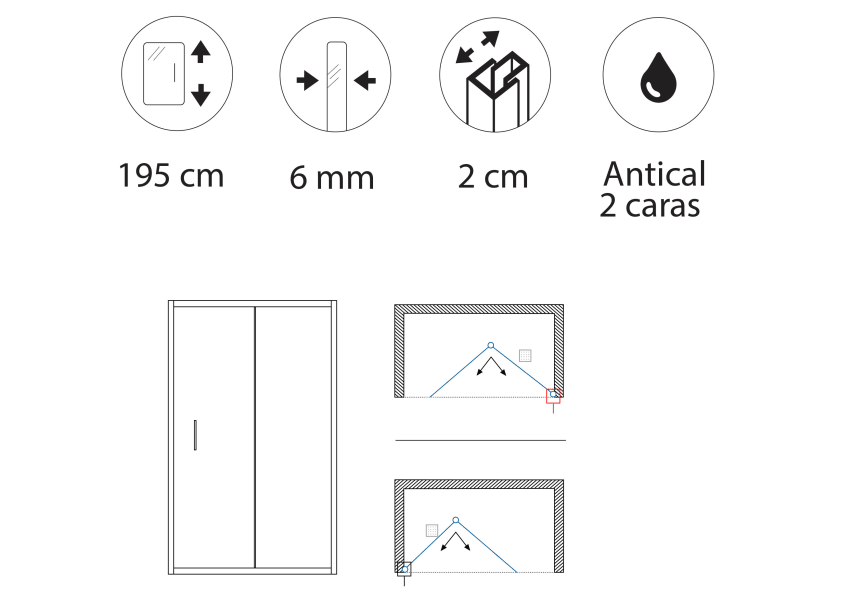 195 cm

6 mm

2 cm

Antical
2 caras