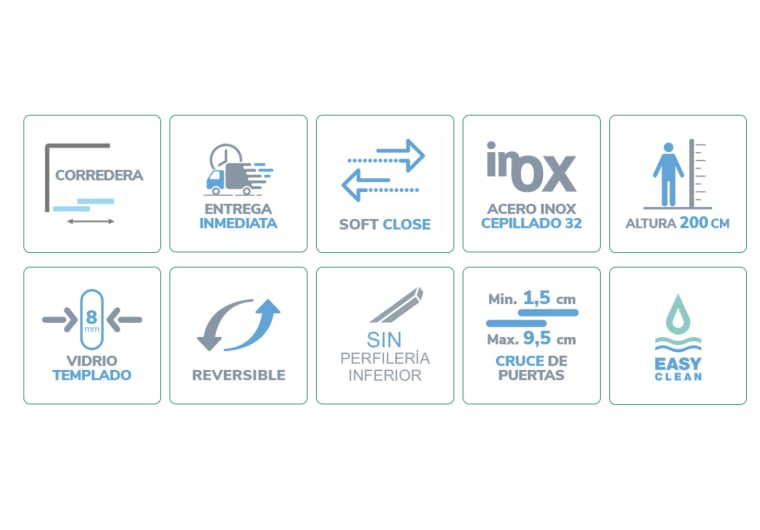 CORREDERA

ENTREGA
INMEDIATA

SOFT CLOSE

inox
ACERO INOX
CEPILLADO 32

ALTURA 200 CM

8
mm
VIDRIO
TEMPLADO

REVERSIBLE

SIN
PERFILERÍA
INFERIOR

Min. 1,5 cm
Max. 9,5 cm
CRUCE DE
PUERTAS

EASY
CLEAN